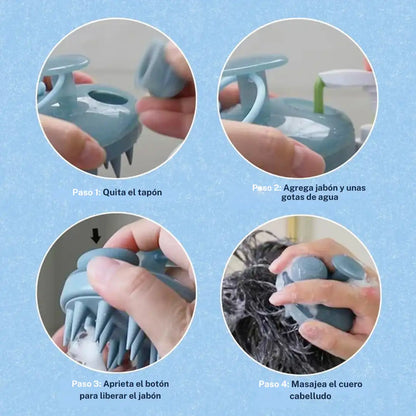 Paso 1: Quita el tapón

Paso 2: Agrega jabón y unas gotas de agua

Paso 3: Aprieta el botón para liberar el jabón

Paso 4: Masajea el cuero cabelludo